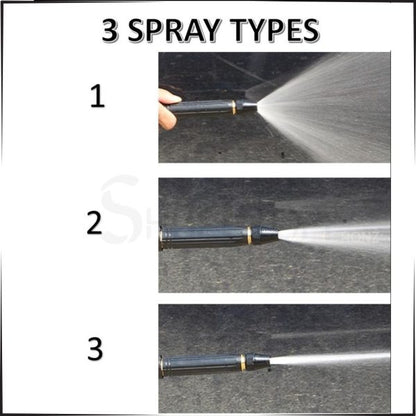 3 SPRAY TYPES

1

2

3